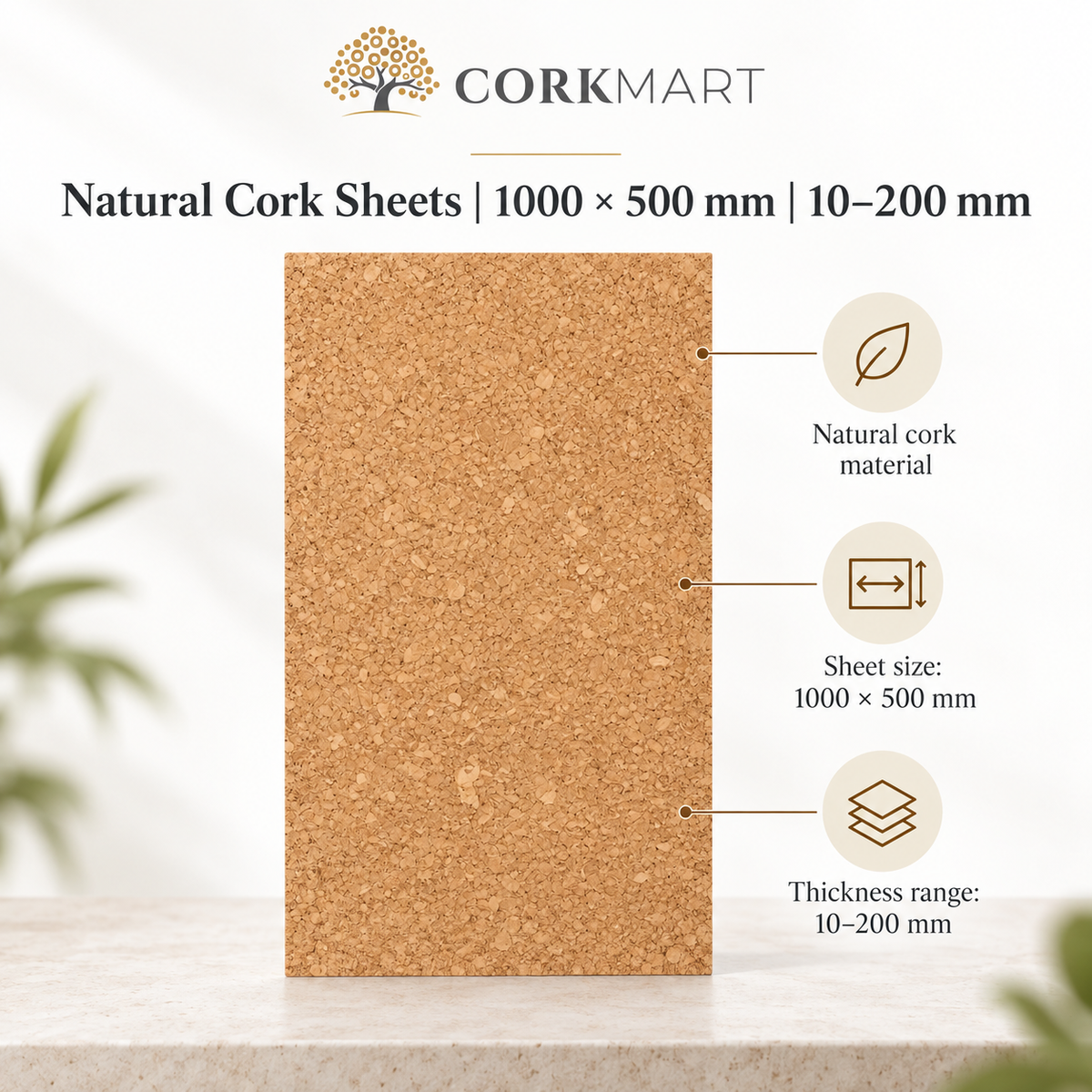 CORKMART

Natural Cork Sheets | 1000 × 500 mm | 10–200 mm

Natural cork material

Sheet size:
1000 × 500 mm

Thickness range:
10–200 mm