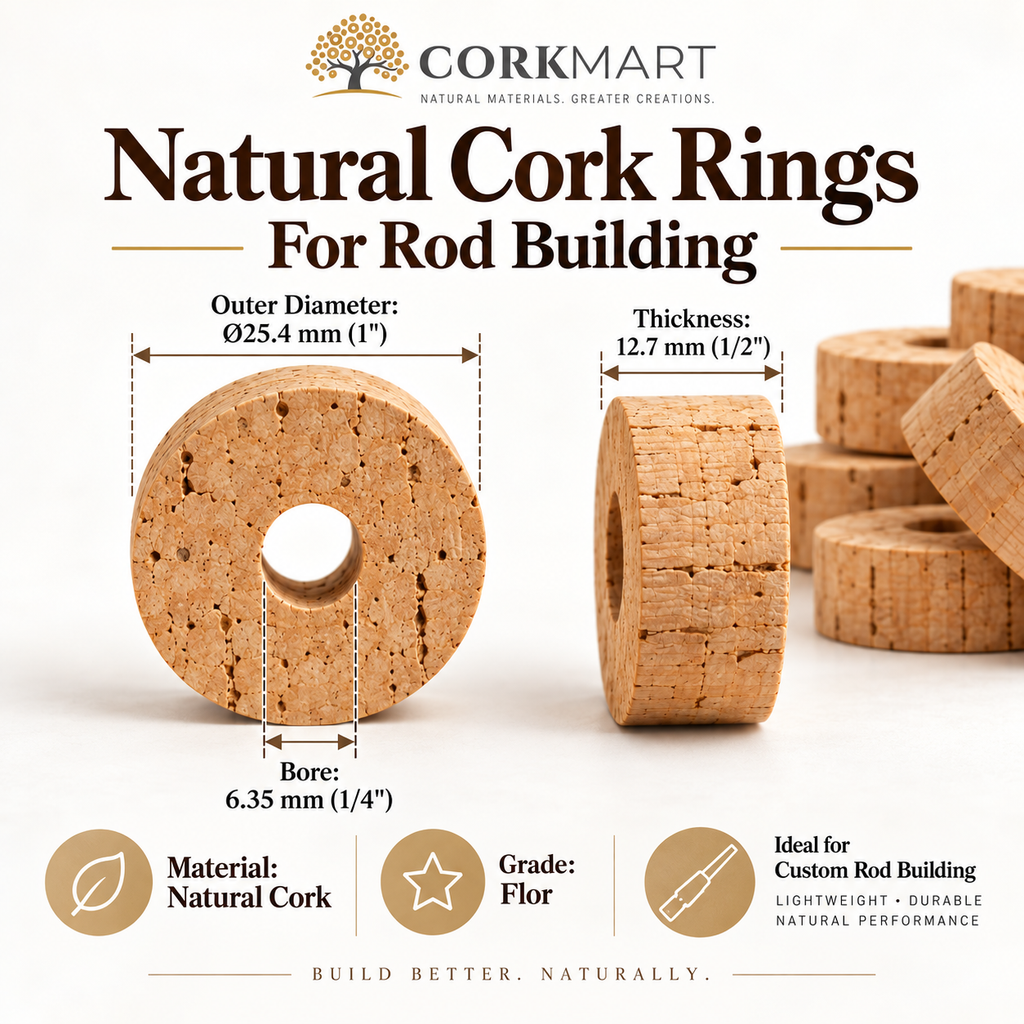 CORKMART
NATURAL MATERIALS. GREATER CREATIONS.

Natural Cork Rings
For Rod Building

Outer Diameter:
Ø25.4 mm (1")

Thickness:
12.7 mm (1/2")

Bore:
6.35 mm (1/4")

Material:
Natural Cork

Grade:
Flor

Ideal for
Custom Rod Building
LIGHTWEIGHT • DURABLE
NATURAL PERFORMANCE

BUILD BETTER. NATURALLY.